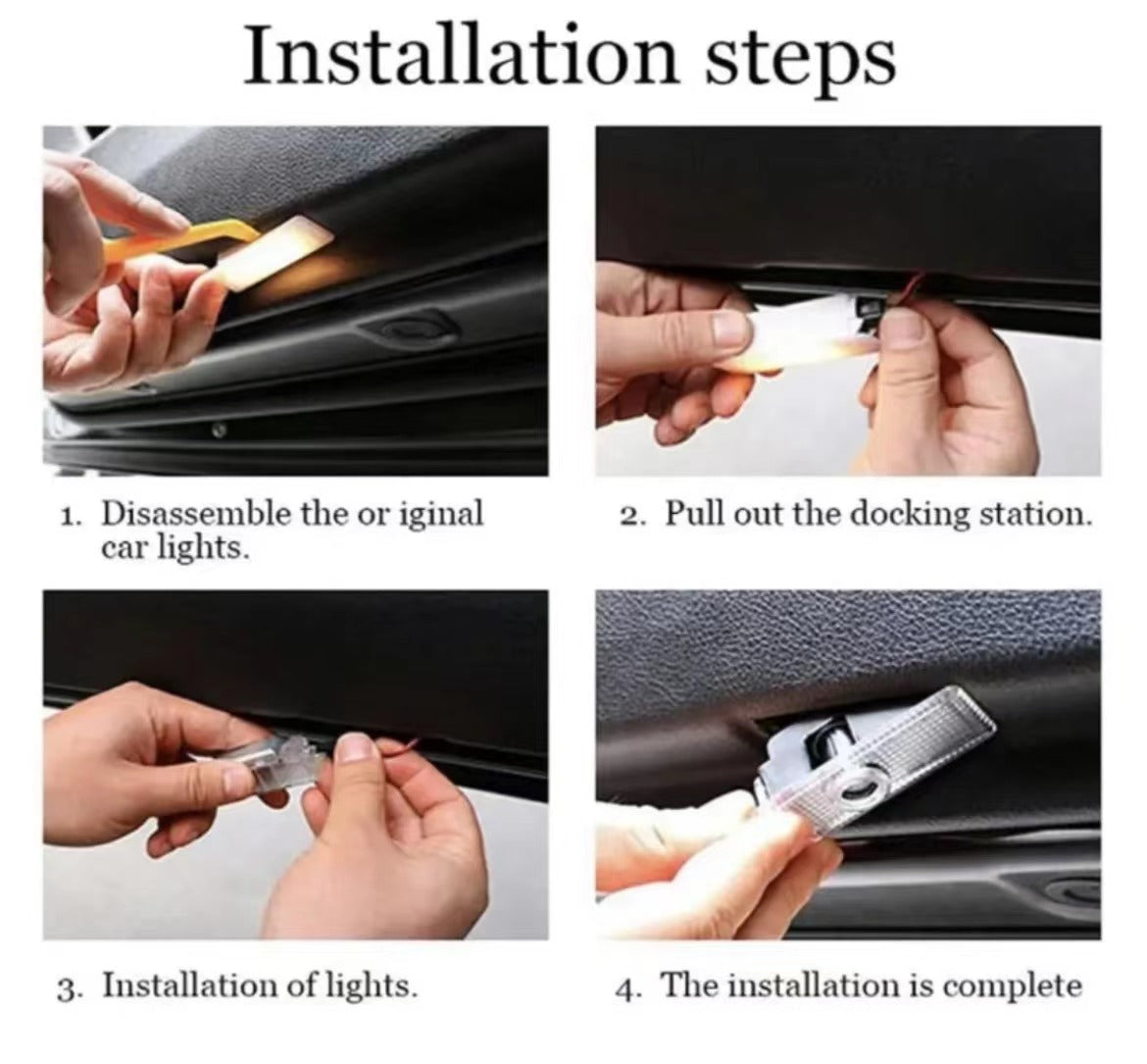 Installation steps

1. Disassemble the or iginal car lights.

2. Pull out the docking station.

3. Installation of lights.

4. The installation is complete