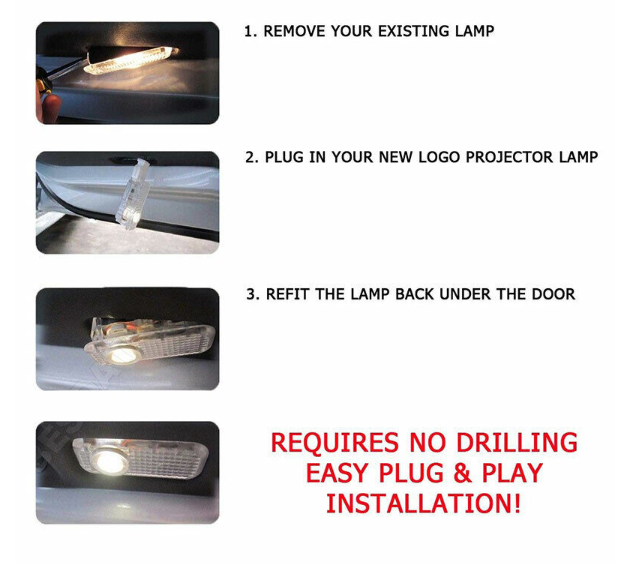 1. REMOVE YOUR EXISTING LAMP

2. PLUG IN YOUR NEW LOGO PROJECTOR LAMP

3. REFIT THE LAMP BACK UNDER THE DOOR

REQUIRES NO DRILLING
EASY PLUG & PLAY
INSTALLATION!