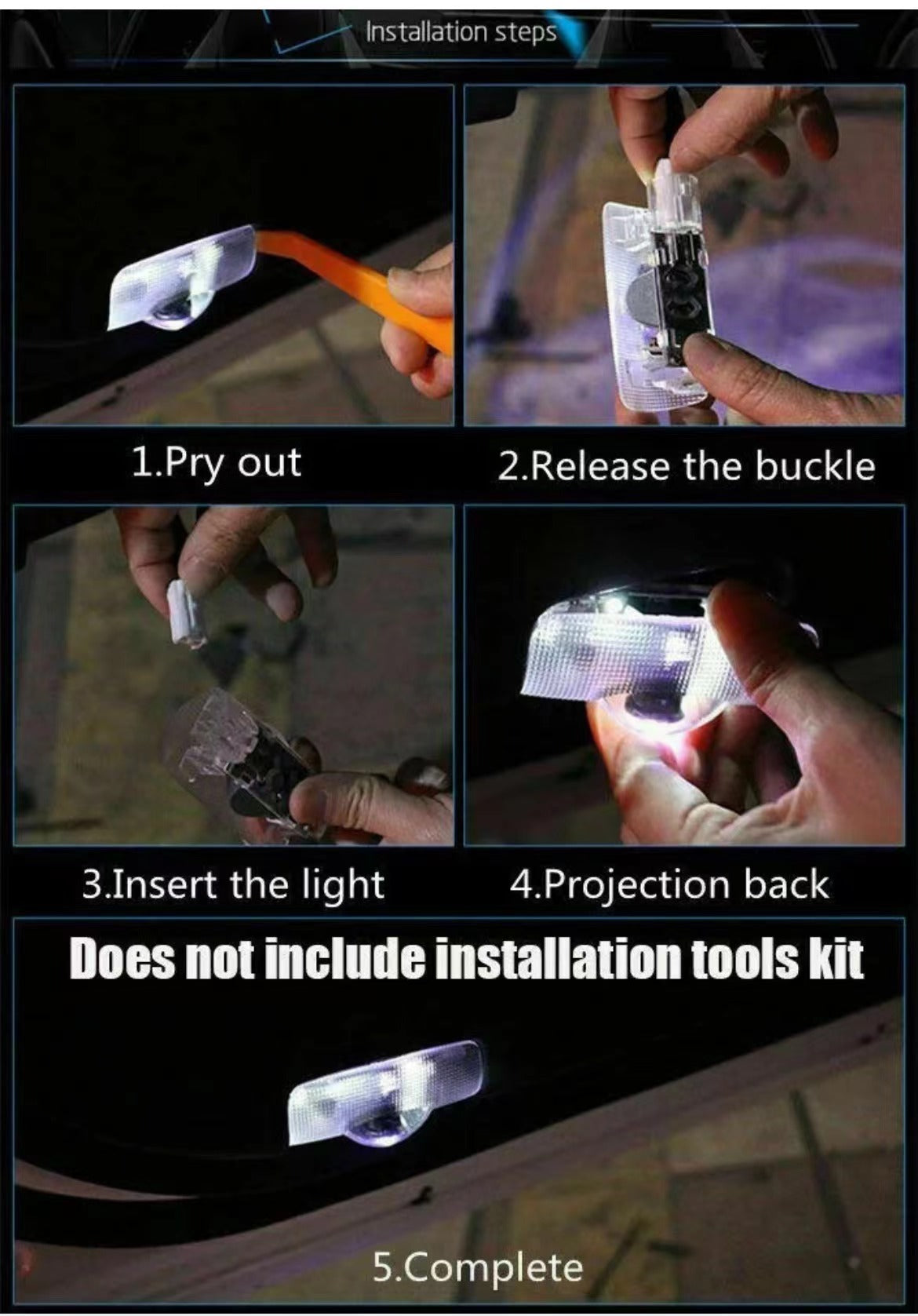 Installation steps

1.Pry out

2.Release the buckle

3.Insert the light

4.Projection back

Does not include installation tools kit

5.Complete