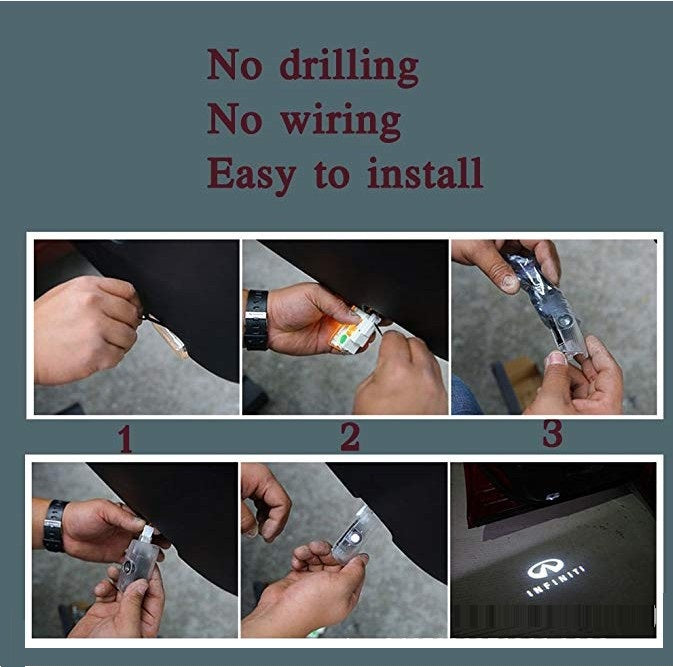 No drilling
No wiring
Easy to install

1
2
3

INFINITI