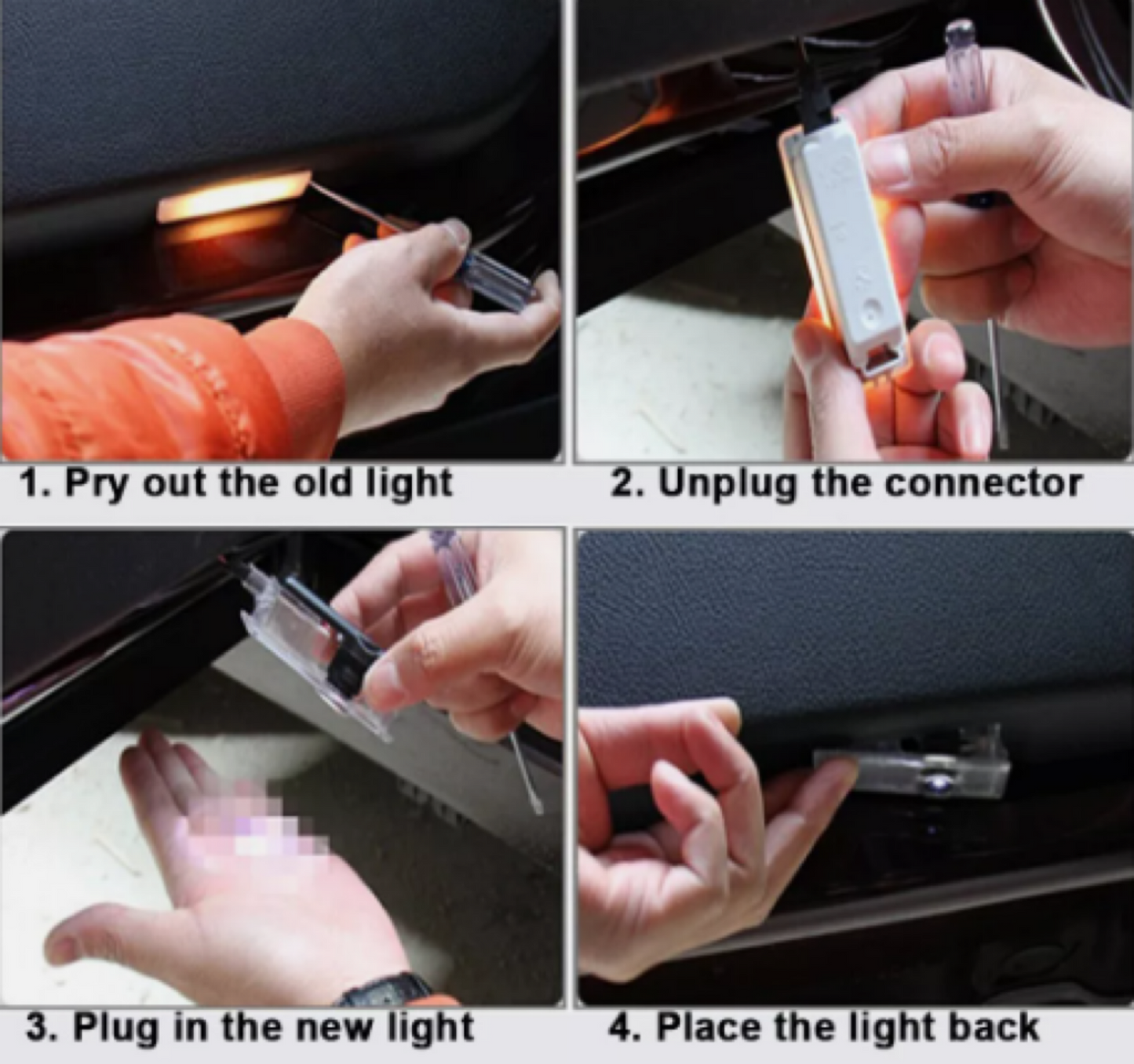 1. Pry out the old light

2. Unplug the connector

3. Plug in the new light

4. Place the light back