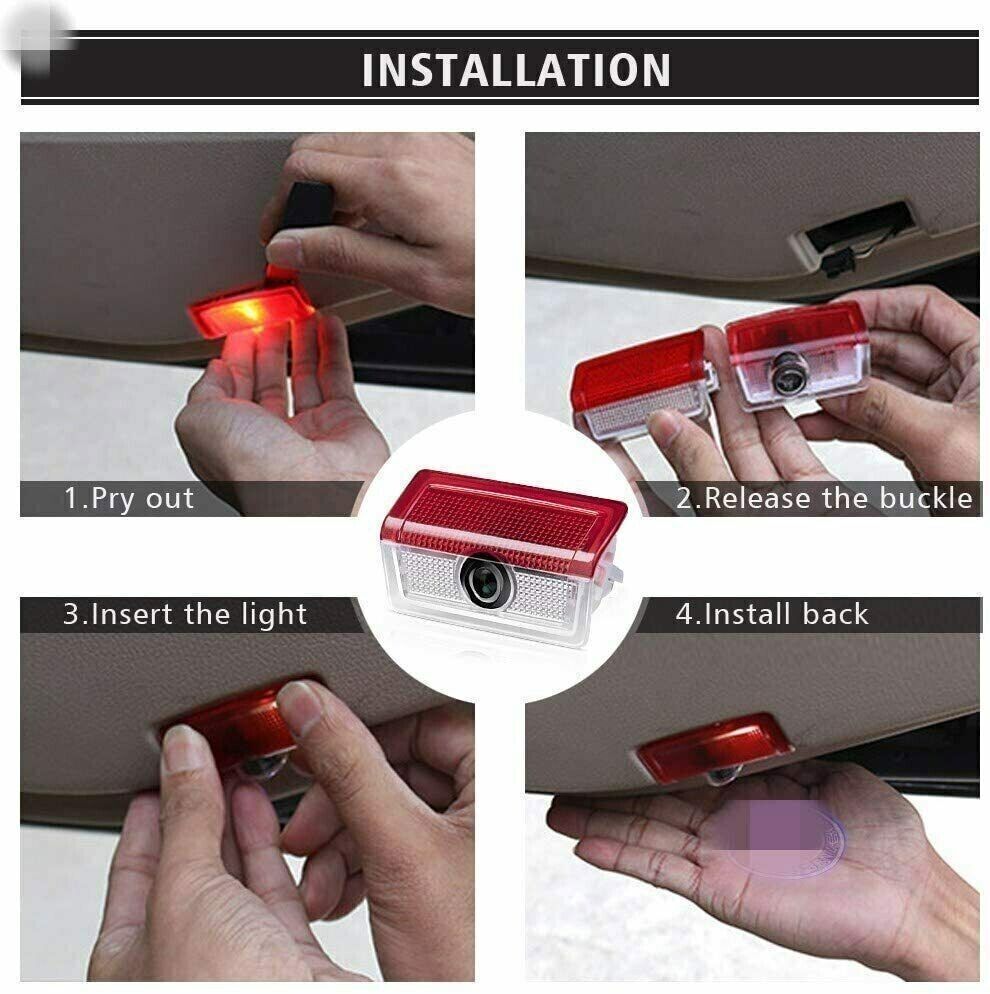 INSTALLATION

1.Pry out

2.Release the buckle

3.Insert the light

4.Install back